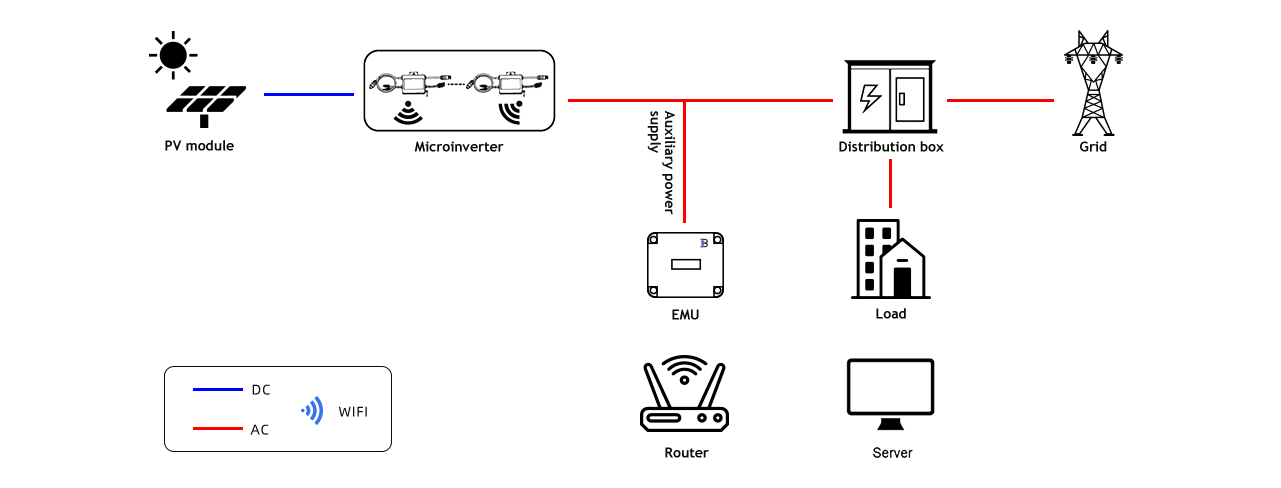 PV module

Microinverter

Auxiliary power supply

Distribution box

Grid

EMU

Load

Router

Server

DC

AC

WIFI