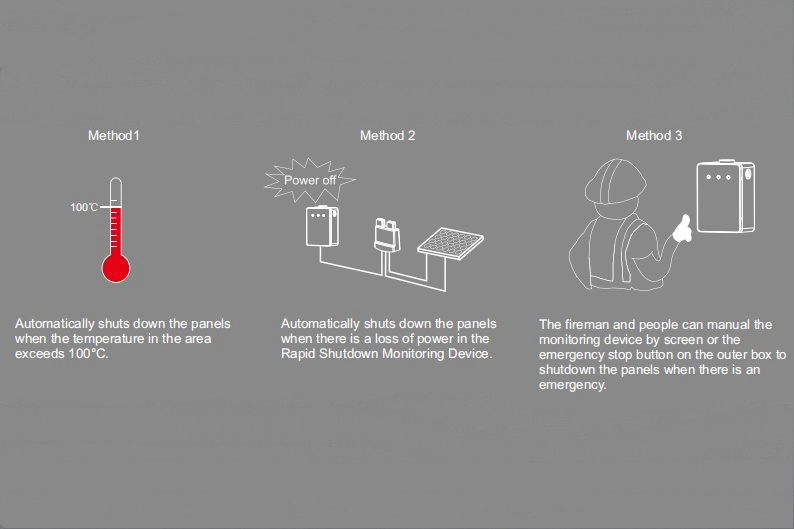 Method1

100℃

Automatically shuts down the panels when the temperature in the area exceeds 100°C.

Method 2

Power off

Automatically shuts down the panels when there is a loss of power in the Rapid Shutdown Monitoring Device.

Method 3

The fireman and people can manual the monitoring device by screen or the emergency stop button on the outer box to shutdown the panels when there is an emergency.